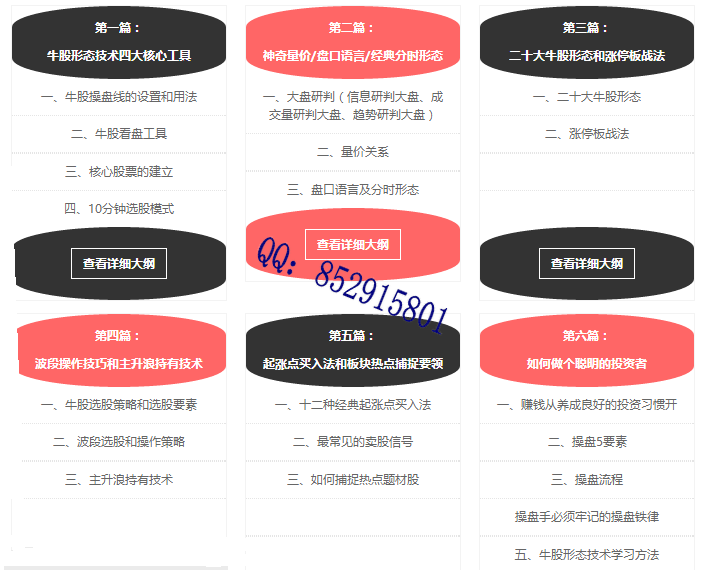 第一篇：
牛股形态技术四大核心工具

一、牛股操盘线的设置和用法

二、牛股看盘工具

三、核心股票的建立

四、10分钟选股模式

查看详细大纲

第二篇：
神奇量价/盘口语言/经典分时形态

一、大盘研判（信息研判大盘、成交量研判大盘、趋势研判大盘）

二、量价关系

三、盘口语言及分时形态

查看详细大纲

QQ: 852915801

第三篇：
二十大牛股形态和涨停板战法

一、二十大牛股形态

二、涨停板战法

查看详细大纲

第四篇：
波段操作技巧和主升浪持有技术

一、牛股选股策略和选股要素

二、波段选股和操作策略

三、主升浪持有技术

第五篇：
起涨点买入法和板块热点捕捉要领

一、十二种经典起涨点买入法

二、最常见的卖股信号

三、如何捕捉热点题材股

第六篇：
如何做个聪明的投资者

一、赚钱从养成良好的投资习惯开

二、操盘5要素

三、操盘流程

操盘手必须牢记的操盘铁律

五、牛股形态技术学习方法